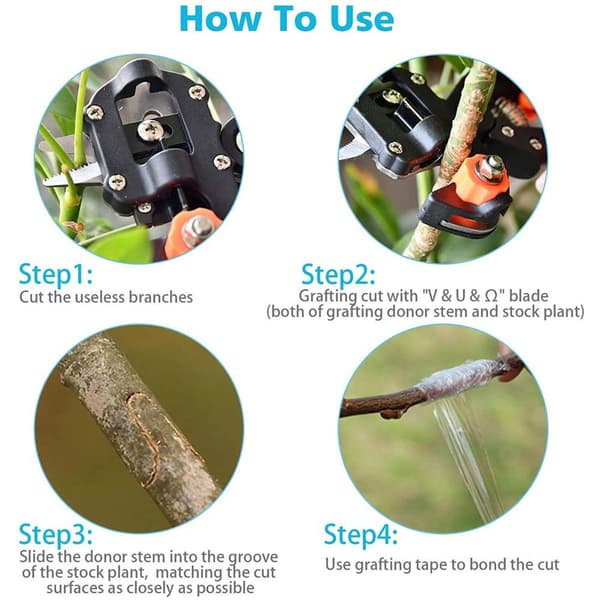 How To Use

Step1:
Cut the useless branches

Step2:
Grafting cut with "V & U & Ω" blade (both of grafting donor stem and stock plant)

Step3:
Slide the donor stem into the groove of the stock plant, matching the cut surfaces as closely as possible

Step4:
Use grafting tape to bond the cut