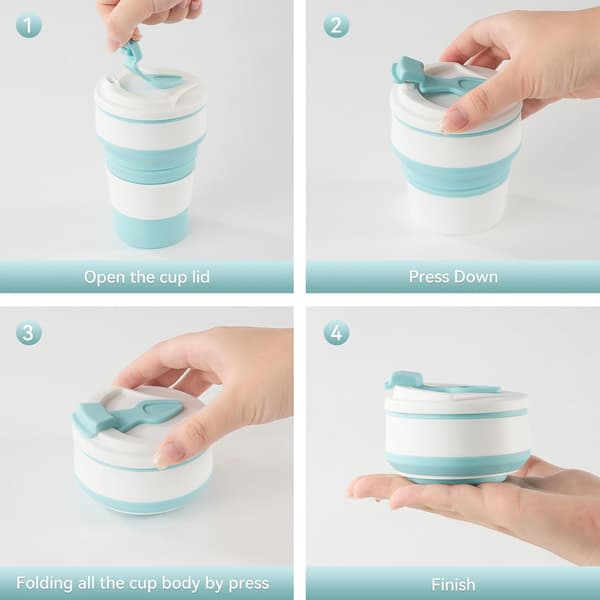 1

Open the cup lid

2

Press Down

3

Folding all the cup body by press

4

Finish