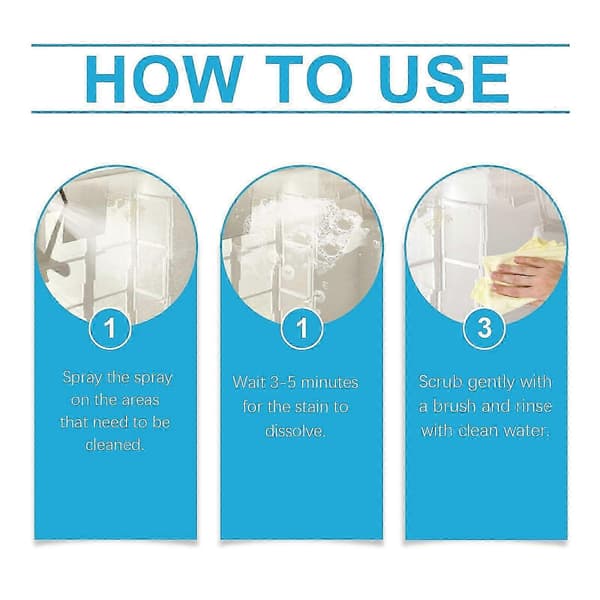 HOW TO USE

1

Spray the spray on the areas that need to be cleaned.

1

Wait 3-5 minutes for the stain to dissolve.

3

Scrub gently with a brush and rinse with clean water.