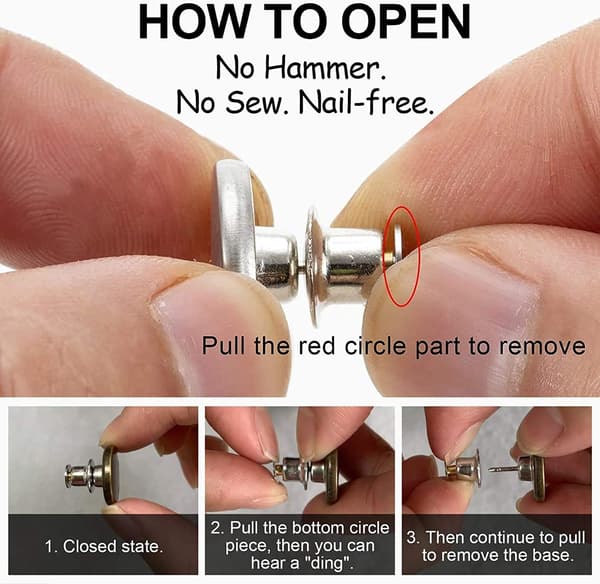 HOW TO OPEN

No Hammer.
No Sew. Nail-free.

Pull the red circle part to remove

1. Closed state.

2. Pull the bottom circle piece, then you can hear a "ding".

3. Then continue to pull to remove the base.