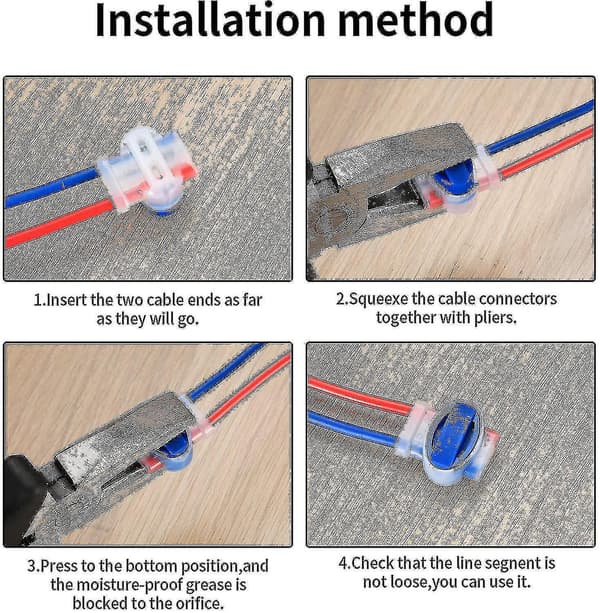 Installation method

1.Insert the two cable ends as far as they will go.

2.Squeexe the cable connectors together with pliers.

3.Press to the bottom position,and the moisture-proof grease is blocked to the orifice.

4.Check that the line segnent is not loose,you can use it.