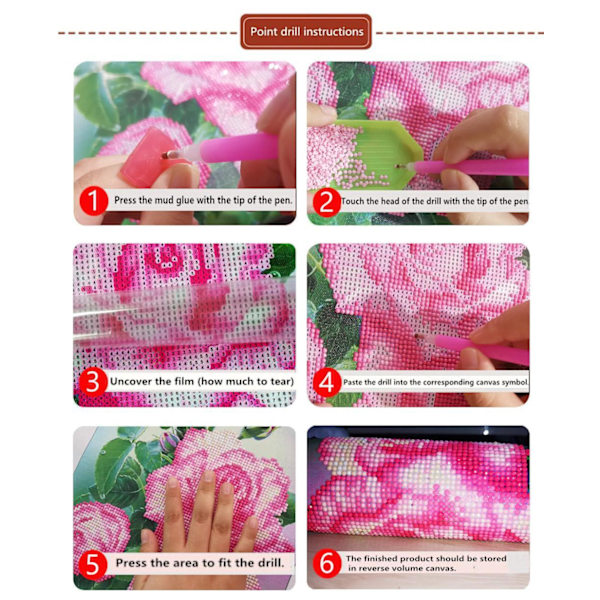 Point drill instructions

1 Press the mud glue with the tip of the pen.

2 Touch the head of the drill with the tip of the pen

3 Uncover the film (how much to tear)

4 Paste the drill into the corresponding canvas symbol.

5 Press the area to fit the drill.

6 The finished product should be stored in reverse volume canvas.