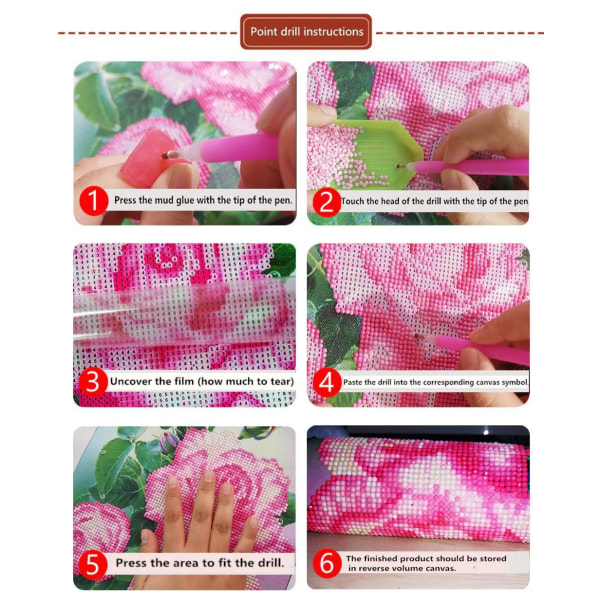 Point drill instructions

1 Press the mud glue with the tip of the pen.

2 Touch the head of the drill with the tip of the pen

3 Uncover the film (how much to tear)

4 Paste the drill into the corresponding canvas symbol.

5 Press the area to fit the drill.

6 The finished product should be stored in reverse volume canvas.