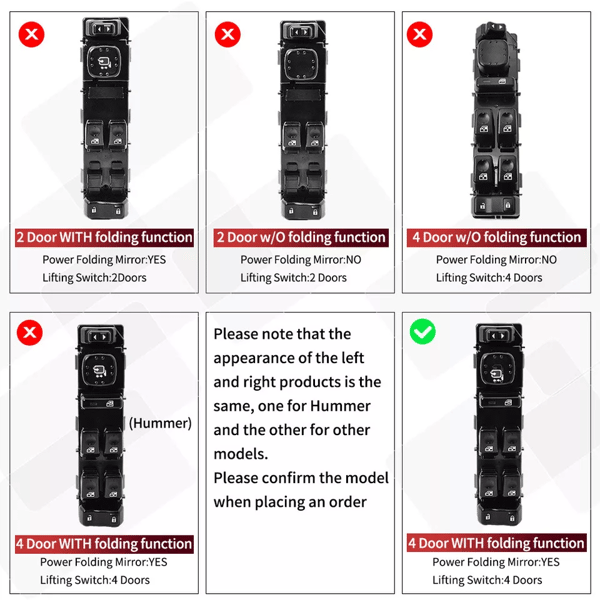 2 Door WITH folding function

Power Folding Mirror:YES
Lifting Switch:2Doors

2 Door w/O folding function

Power Folding Mirror:NO
Lifting Switch:2 Doors

4 Door w/O folding function

Power Folding Mirror:NO
Lifting Switch:4 Doors

(Hummer)

4 Door WITH folding function

Power Folding Mirror:YES
Lifting Switch:4 Doors

Please note that the appearance of the left and right products is the same, one for Hummer and the other for other models.
Please confirm the model when placing an order

4 Door WITH folding function

Power Folding Mirror:YES
Lifting Switch:4 Doors