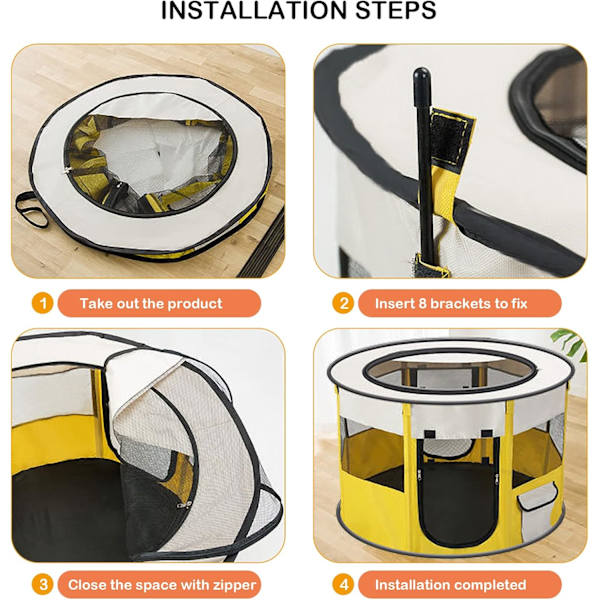 INSTALLATION STEPS

1 Take out the product

2 Insert 8 brackets to fix

3 Close the space with zipper

4 Installation completed