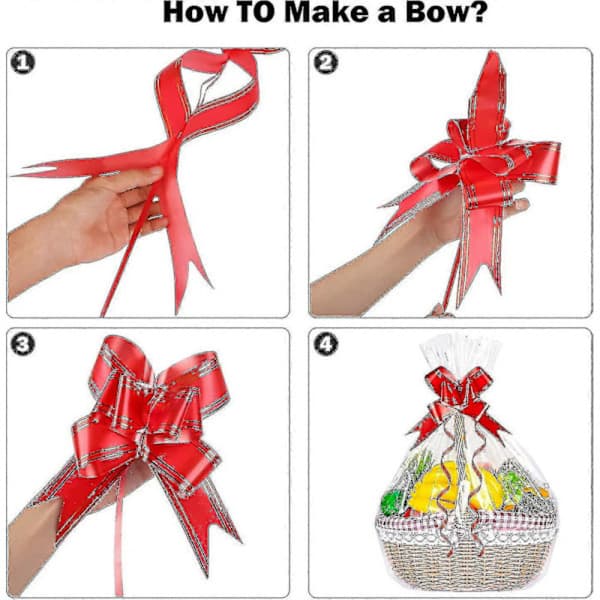 How TO Make a Bow?

1

2

3

4