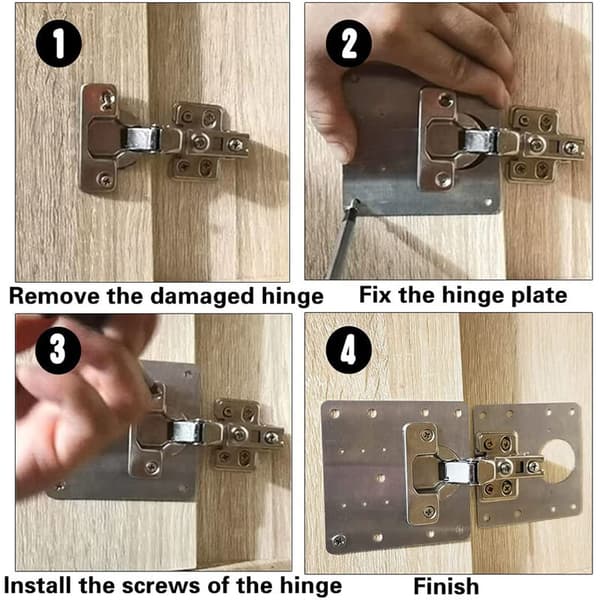 1

Remove the damaged hinge

2

Fix the hinge plate

3

Install the screws of the hinge

4

Finish