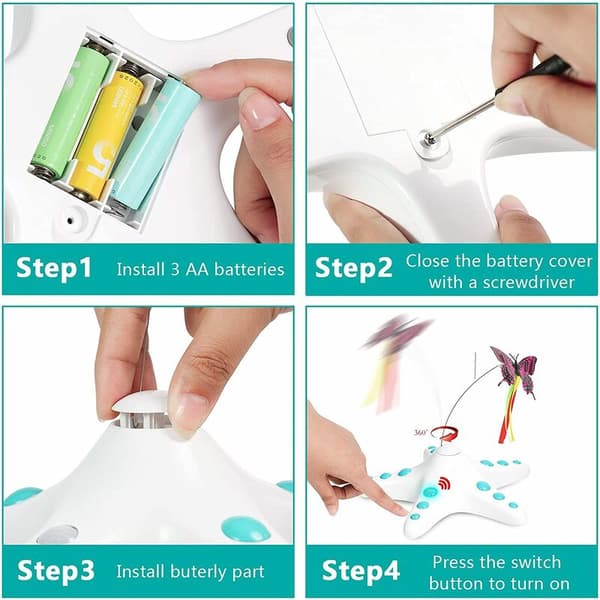 Step1 Install 3 AA batteries

Step2 Close the battery cover with a screwdriver

Step3 Install buterly part

360°

Step4 Press the switch button to turn on