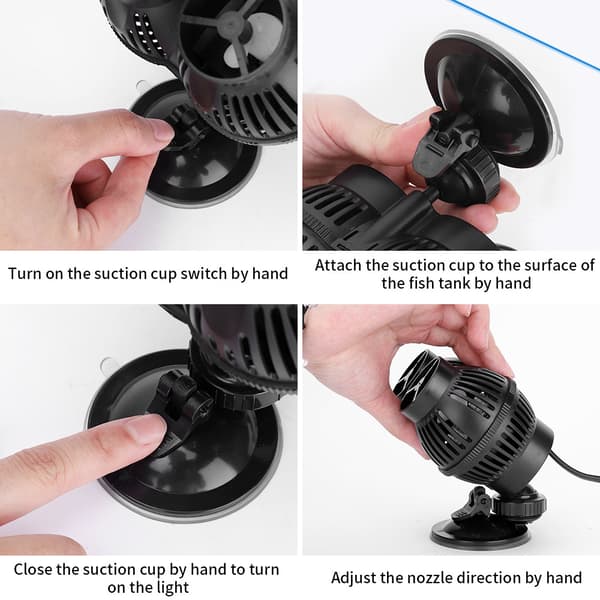 Turn on the suction cup switch by hand

Attach the suction cup to the surface of the fish tank by hand

Close the suction cup by hand to turn on the light

Adjust the nozzle direction by hand