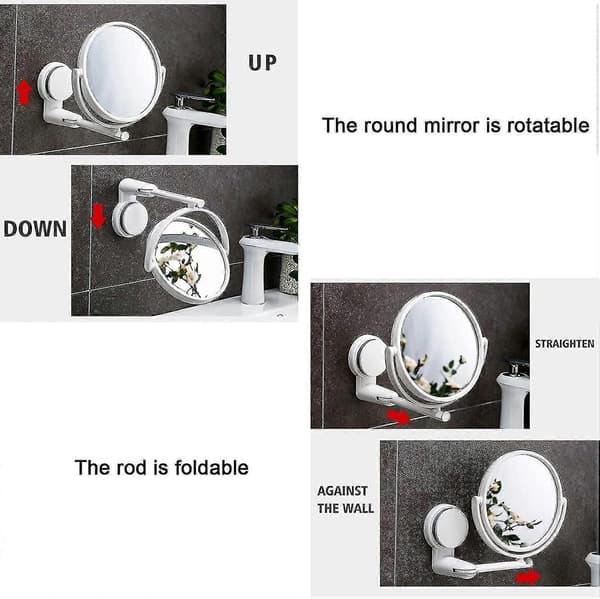 UP

The round mirror is rotatable

DOWN

STRAIGHTEN

The rod is foldable

AGAINST
THE WALL