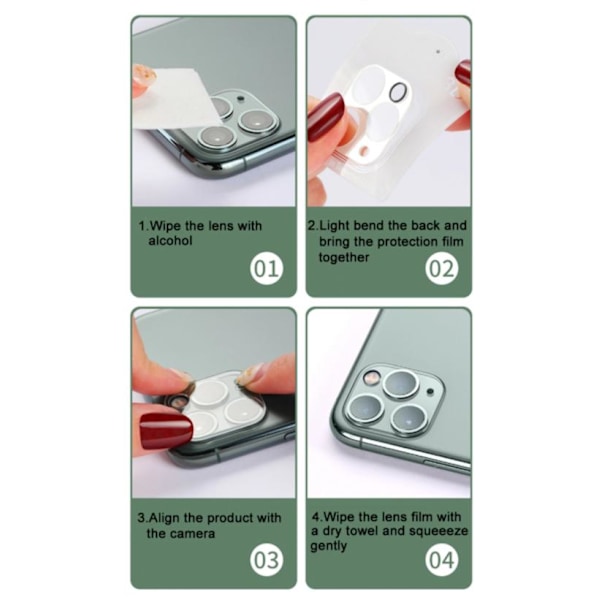 1.Wipe the lens with alcohol

01

2.Light bend the back and bring the protection film together

02

3.Align the product with the camera

03

4.Wipe the lens film with a dry towel and squeeeze gently

04