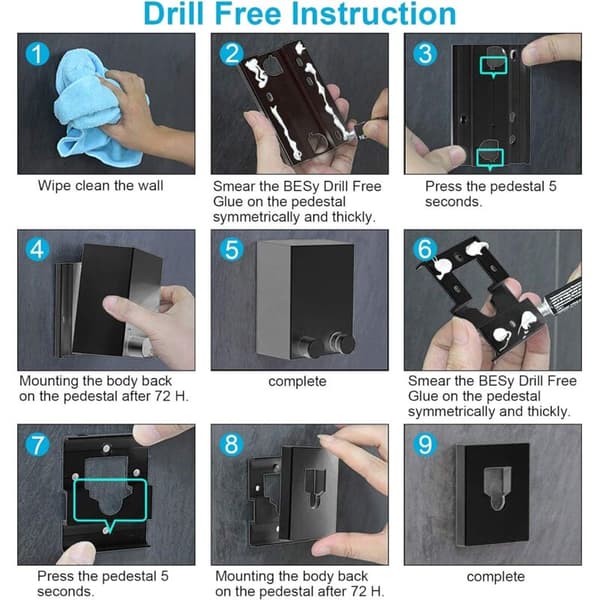 Drill Free Instruction

1

Wipe clean the wall

2

Smear the BESy Drill Free Glue on the pedestal symmetrically and thickly.

3

Press the pedestal 5 seconds.

4

Mounting the body back on the pedestal after 72 H.

5

complete

6

Smear the BESy Drill Free Glue on the pedestal symmetrically and thickly.

7

Press the pedestal 5 seconds.

8

Mounting the body back on the pedestal after 72 H.

9

complete