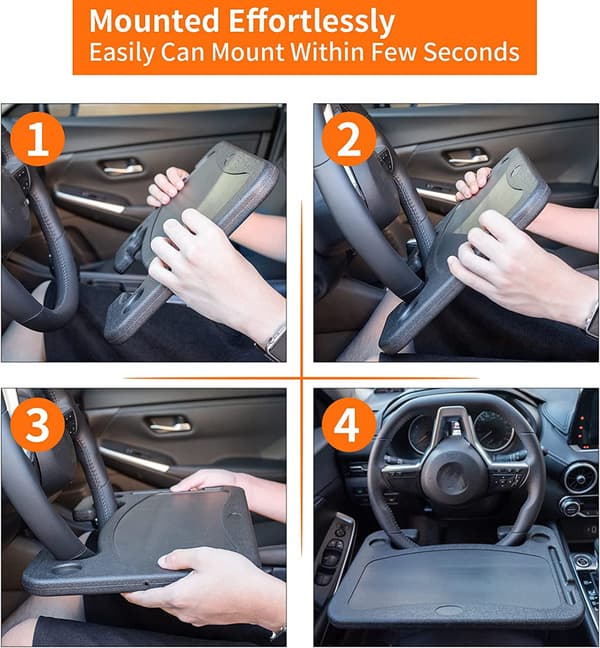 Mounted Effortlessly
Easily Can Mount Within Few Seconds

1

2

3

4