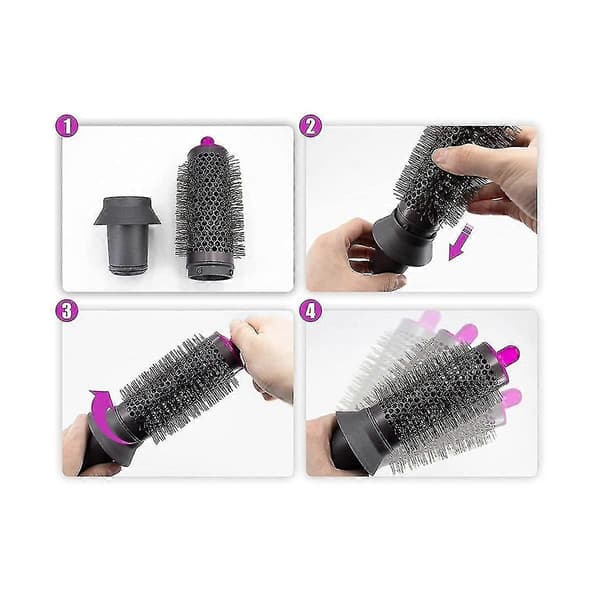 1

2

3

4