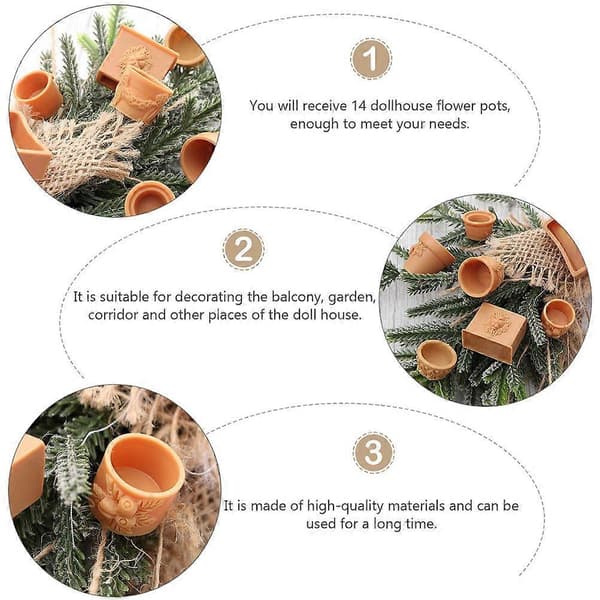 1

You will receive 14 dollhouse flower pots, enough to meet your needs.

2

It is suitable for decorating the balcony, garden, corridor and other places of the doll house.

3

It is made of high-quality materials and can be used for a long time.