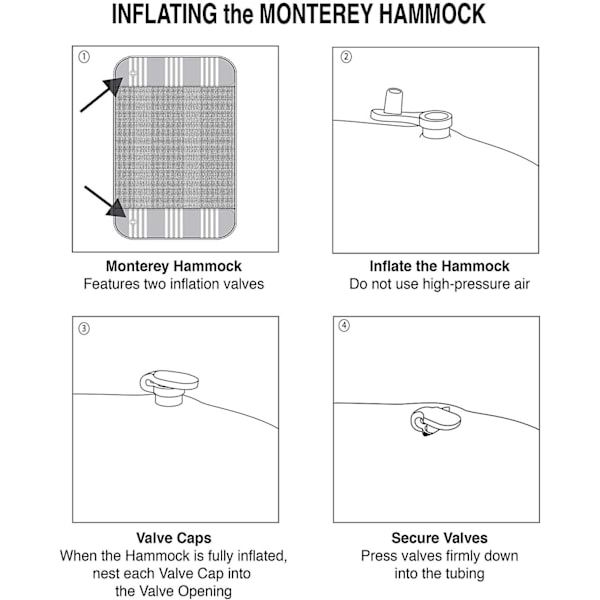 INFLATING the MONTEREY HAMMOCK

①

Monterey Hammock
Features two inflation valves

②

Inflate the Hammock
Do not use high-pressure air

③

Valve Caps
When the Hammock is fully inflated, nest each Valve Cap into the Valve Opening

④

Secure Valves
Press valves firmly down into the tubing