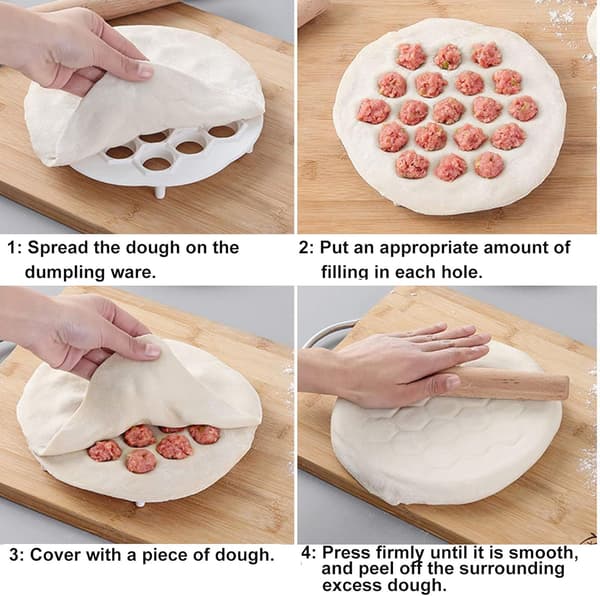 1: Spread the dough on the dumpling ware.

2: Put an appropriate amount of filling in each hole.

3: Cover with a piece of dough.

4: Press firmly until it is smooth, and peel off the surrounding excess dough.