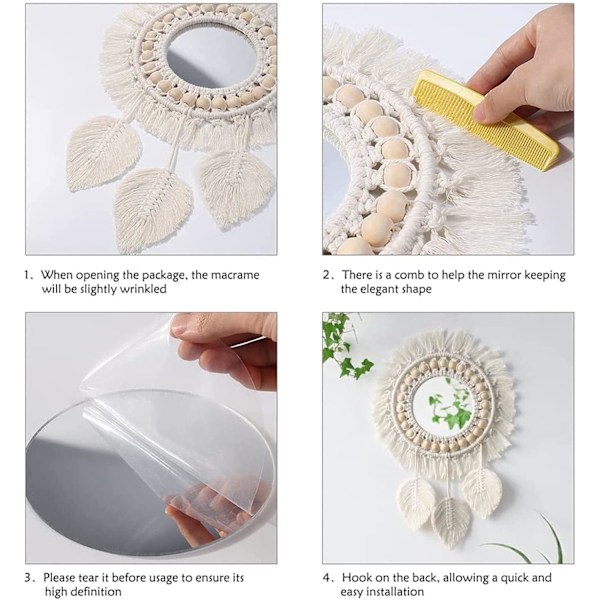 1、When opening the package, the macrame will be slightly wrinkled

2、There is a comb to help the mirror keeping the elegant shape

3、Please tear it before usage to ensure its high definition

4、Hook on the back, allowing a quick and easy installation