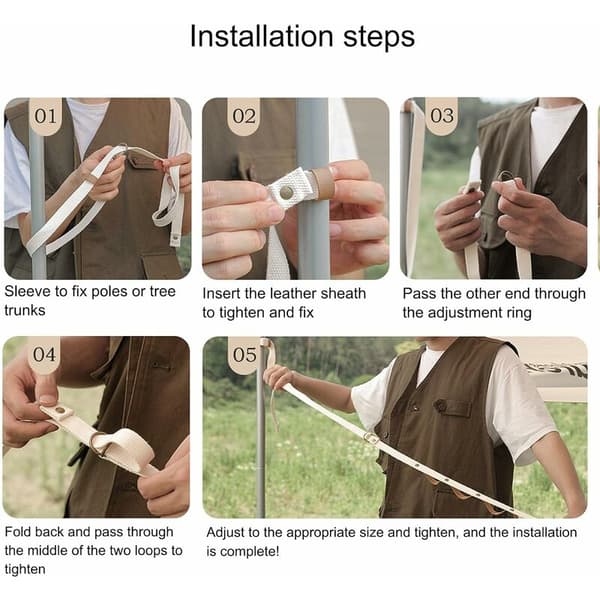 Installation steps

01

Sleeve to fix poles or tree trunks

02

Insert the leather sheath to tighten and fix

03

Pass the other end through the adjustment ring

04

Fold back and pass through the middle of the two loops to tighten

05

Adjust to the appropriate size and tighten, and the installation is complete!