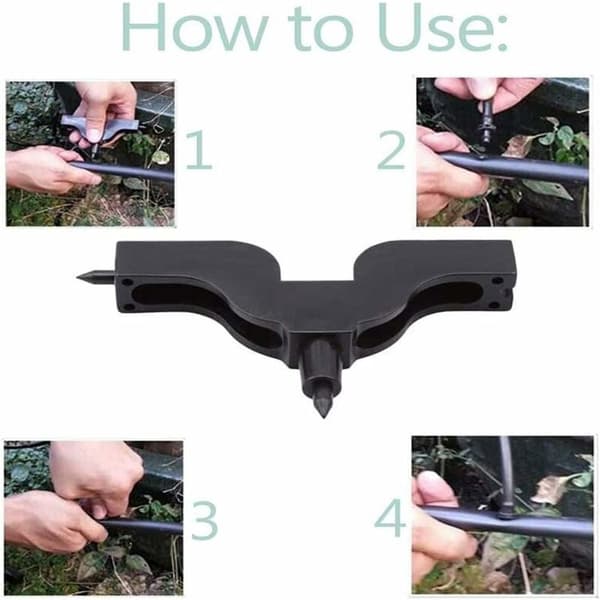 How to Use:

1

2

3

4