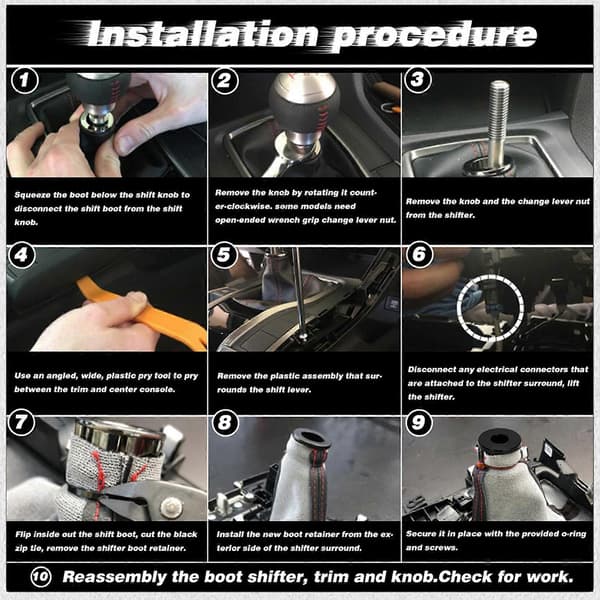 Installation procedure

1

Squeeze the boot below the shift knob to disconnect the shift boot from the shift knob.

2

Remove the knob by rotating it counter-clockwise. some models need open-ended wrench grip change lever nut.

3

Remove the knob and the change lever nut from the shifter.

4

Use an angled, wide, plastic pry tool to pry between the trim and center console.

5

Remove the plastic assembly that surrounds the shift lever.

6

Disconnect any electrical connectors that are attached to the shifter surround, lift the shifter.

7

Flip inside out the shift boot, cut the black zip tie, remove the shifter boot retainer.

8

Install the new boot retainer from the exterior side of the shifter surround.

9

Secure it in place with the provided o-ring and screws.

10 Reassembly the boot shifter, trim and knob.Check for work.