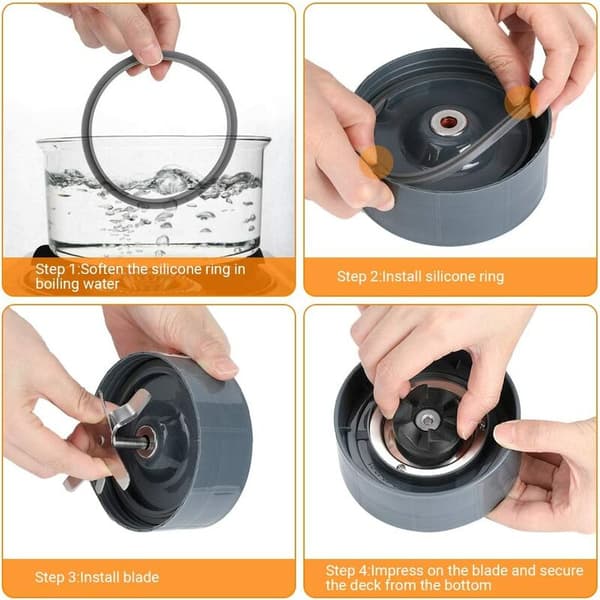 Step 1:Soften the silicone ring in boiling water

Step 2:Install silicone ring

Step 3:Install blade

Step 4:Impress on the blade and secure the deck from the bottom