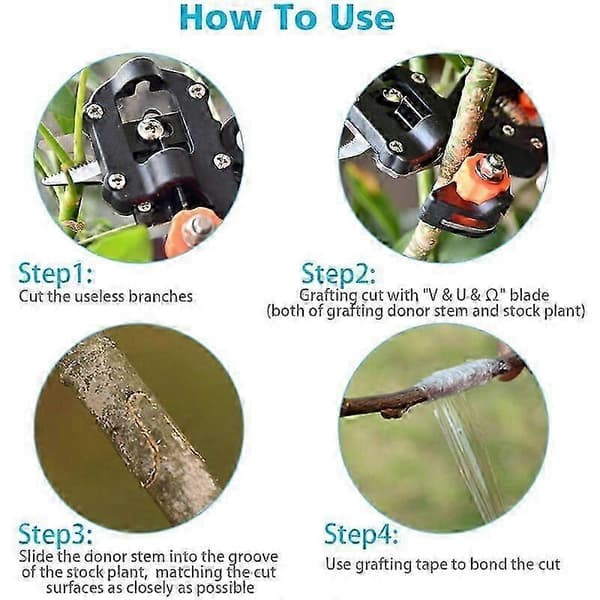 How To Use

Step1:
Cut the useless branches

Step2:
Grafting cut with "V & U & Ω" blade (both of grafting donor stem and stock plant)

Step3:
Slide the donor stem into the groove of the stock plant, matching the cut surfaces as closely as possible

Step4:
Use grafting tape to bond the cut