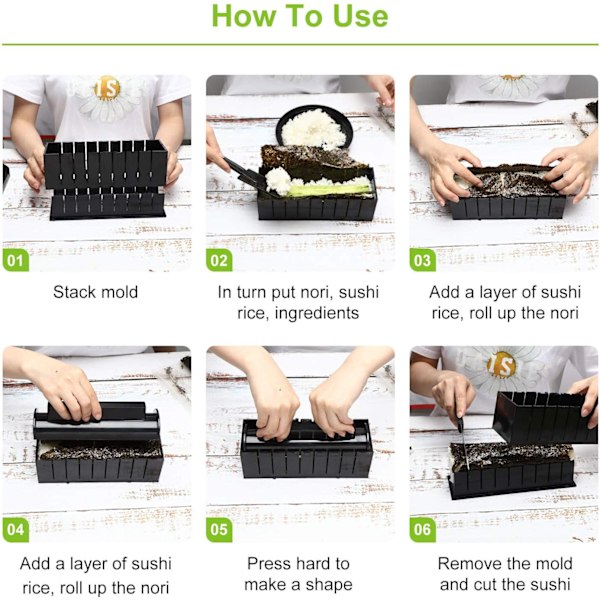 How To Use

01

Stack mold

02

In turn put nori, sushi rice, ingredients

03

Add a layer of sushi rice, roll up the nori

04

Add a layer of sushi rice, roll up the nori

05

Press hard to make a shape

06

Remove the mold and cut the sushi