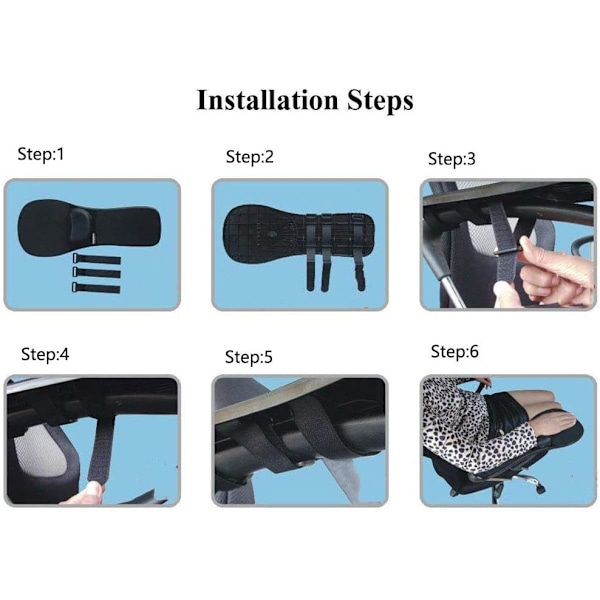 Installation Steps

Step:1

Step:2

Step:3

Step:4

Step:5

Step:6