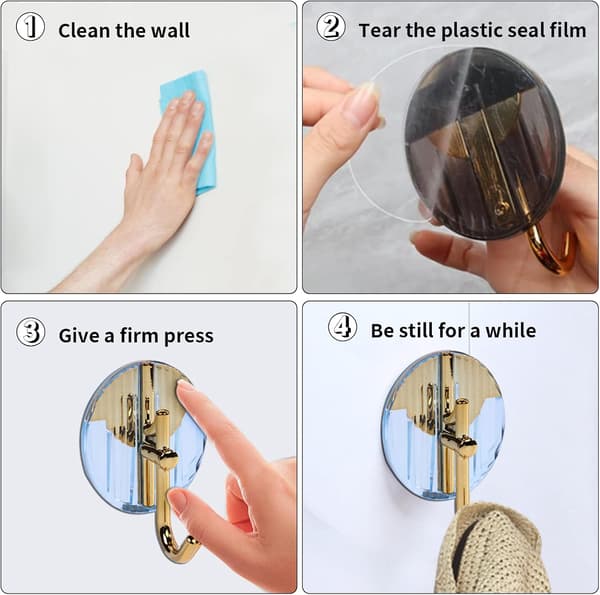 ① Clean the wall

② Tear the plastic seal film

③ Give a firm press

④ Be still for a while