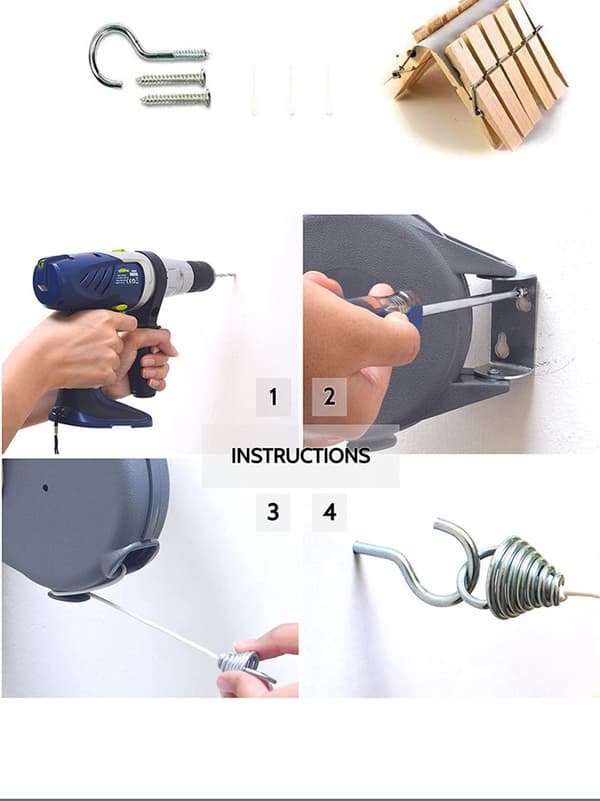 1 2

INSTRUCTIONS

3 4