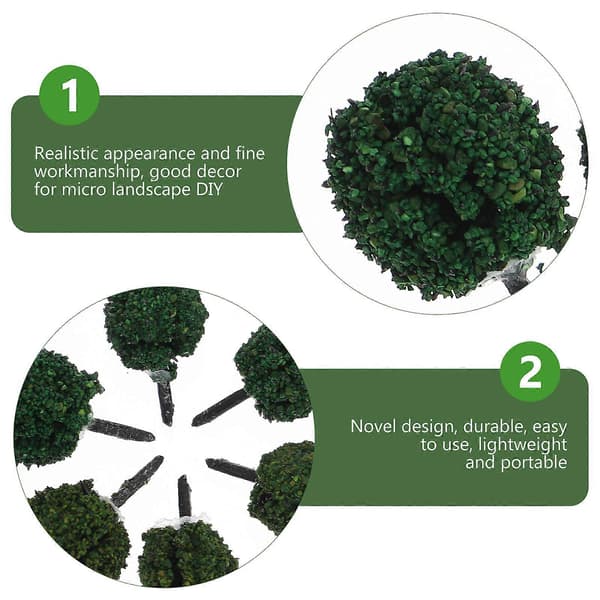 1

Realistic appearance and fine workmanship, good decor for micro landscape DIY

2

Novel design, durable, easy to use, lightweight and portable