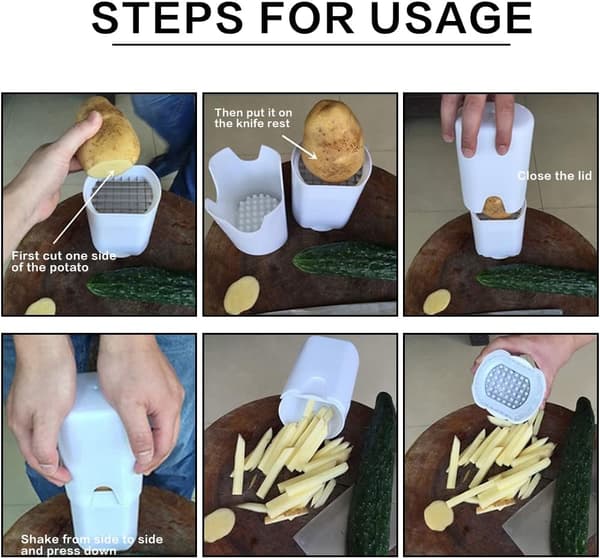 STEPS FOR USAGE

First cut one side of the potato

Then put it on the knife rest

Close the lid

Shake from side to side and press down