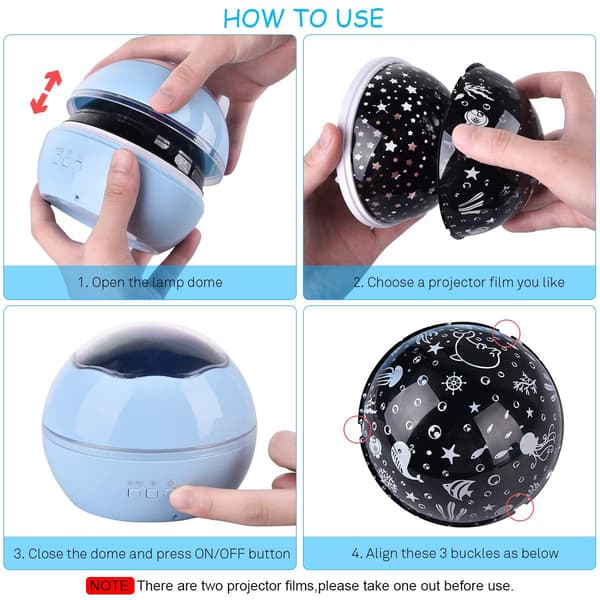 HOW TO USE

1. Open the lamp dome

2. Choose a projector film you like

3. Close the dome and press ON/OFF button

4. Align these 3 buckles as below

NOTE There are two projector films,please take one out before use.