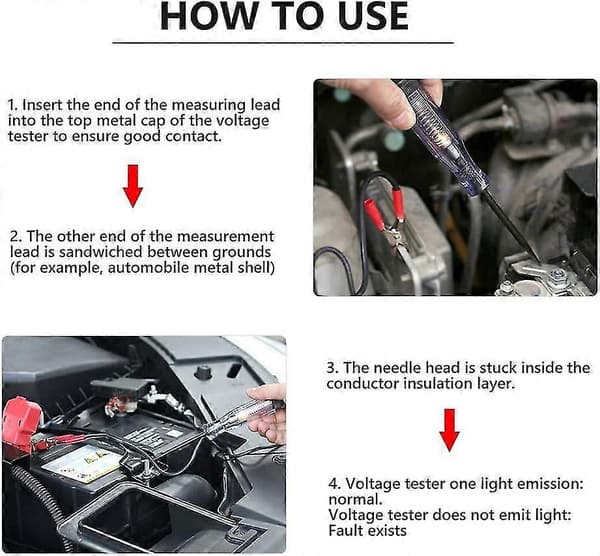 HOW TO USE

1. Insert the end of the measuring lead into the top metal cap of the voltage tester to ensure good contact.

2. The other end of the measurement lead is sandwiched between grounds (for example, automobile metal shell)

3. The needle head is stuck inside the conductor insulation layer.

4. Voltage tester one light emission: normal.
Voltage tester does not emit light: Fault exists