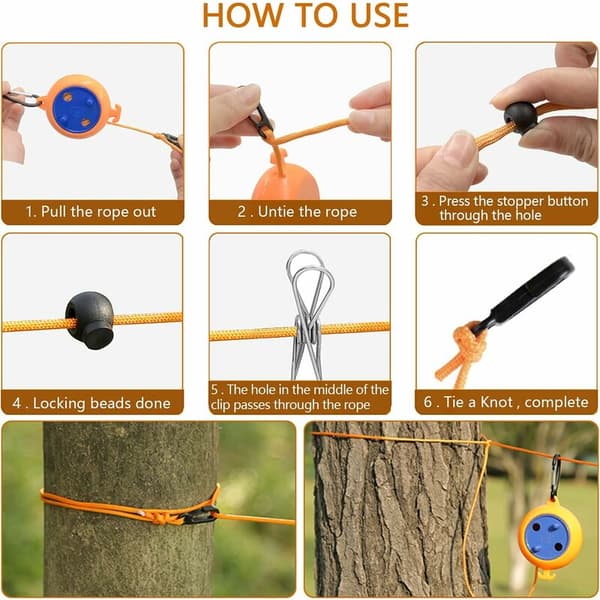 HOW TO USE

1. Pull the rope out

2 . Untie the rope

3 . Press the stopper button through the hole

4 . Locking beads done

5 . The hole in the middle of the clip passes through the rope

6 . Tie a Knot , complete