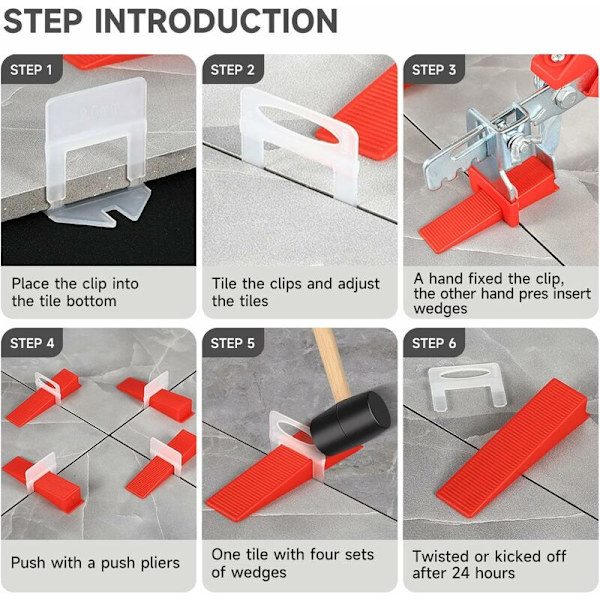 STEP INTRODUCTION

STEP 1

Place the clip into the tile bottom

STEP 2

Tile the clips and adjust the tiles

STEP 3

A hand fixed the clip, the other hand pres insert wedges

STEP 4

Push with a push pliers

STEP 5

One tile with four sets of wedges

STEP 6

Twisted or kicked off after 24 hours