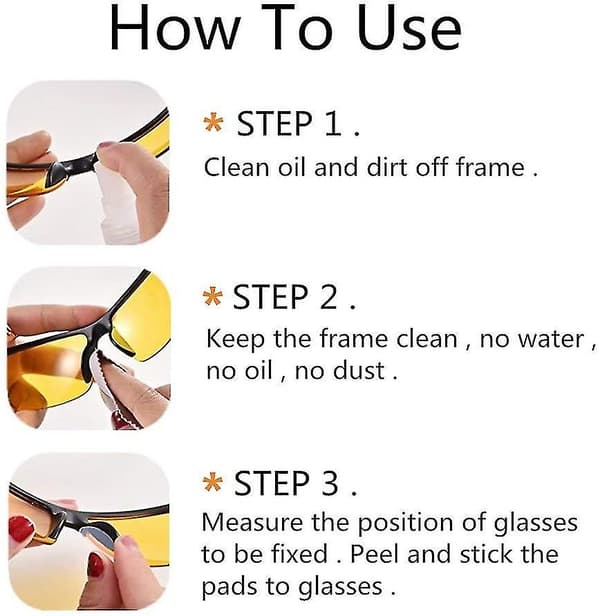 How To Use

* STEP 1 .
Clean oil and dirt off frame .

* STEP 2 .
Keep the frame clean , no water , no oil , no dust .

* STEP 3 .
Measure the position of glasses to be fixed . Peel and stick the pads to glasses .