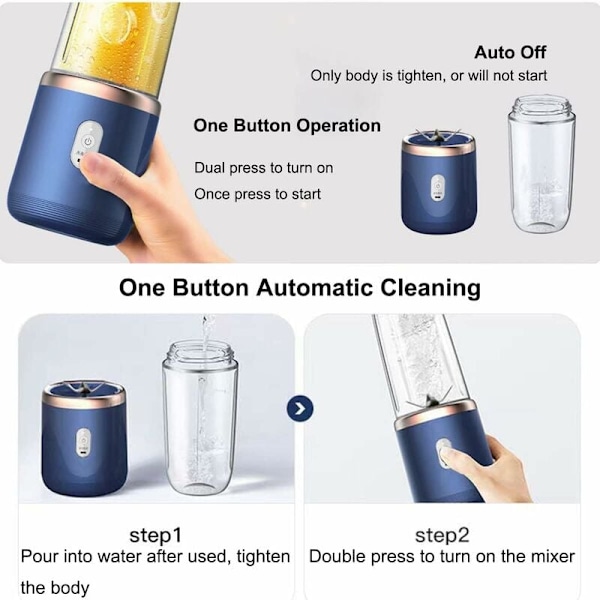 Auto Off
Only body is tighten, or will not start

One Button Operation

Dual press to turn on
Once press to start

One Button Automatic Cleaning

step1
Pour into water after used, tighten the body

step2
Double press to turn on the mixer