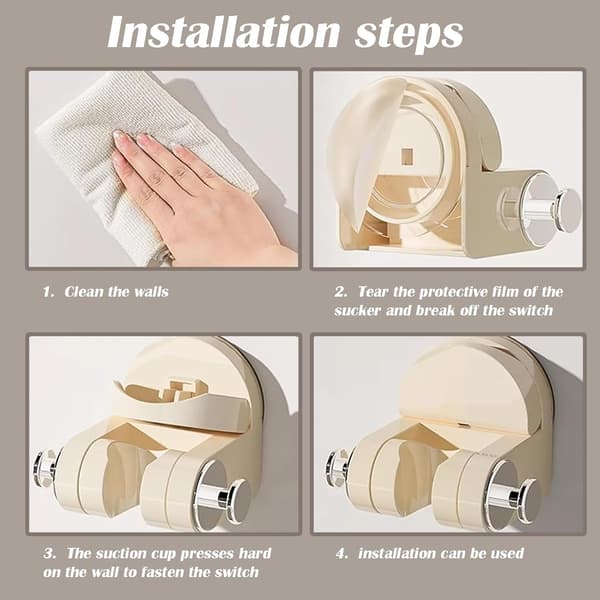 Installation steps

1. Clean the walls

2. Tear the protective film of the sucker and break off the switch

3. The suction cup presses hard on the wall to fasten the switch

4. installation can be used