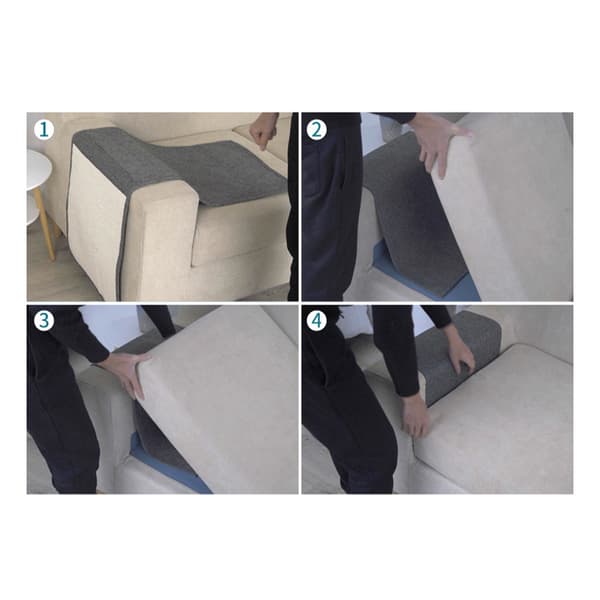 1
2
3
4