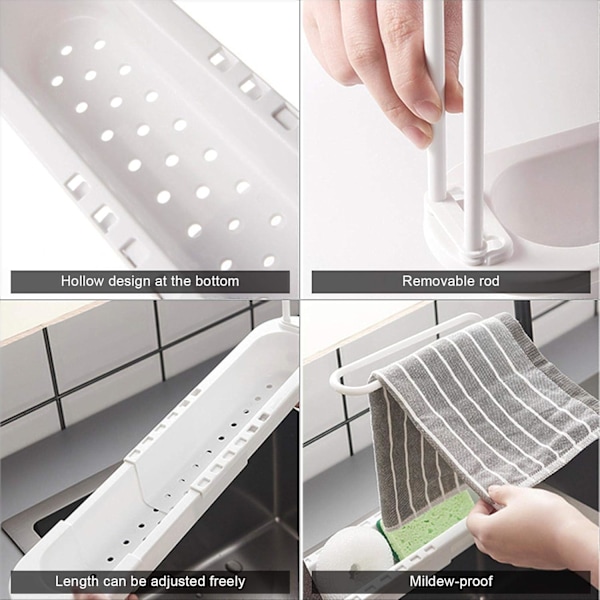 Hollow design at the bottom

Removable rod

Length can be adjusted freely

Mildew-proof