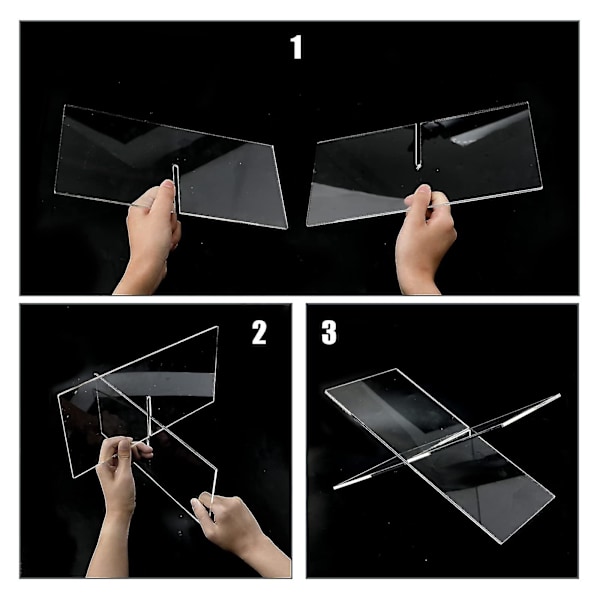 1

2

3