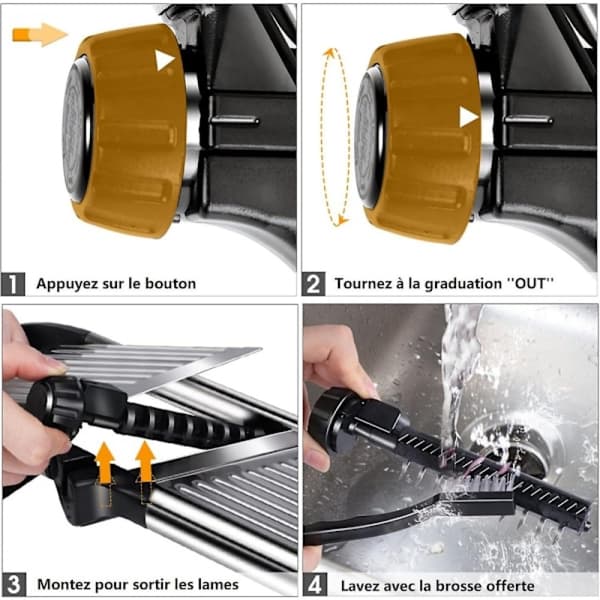 1 Appuyez sur le bouton

2 Tournez à la graduation ''OUT''

3 Montez pour sortir les lames

4 Lavez avec la brosse offerte