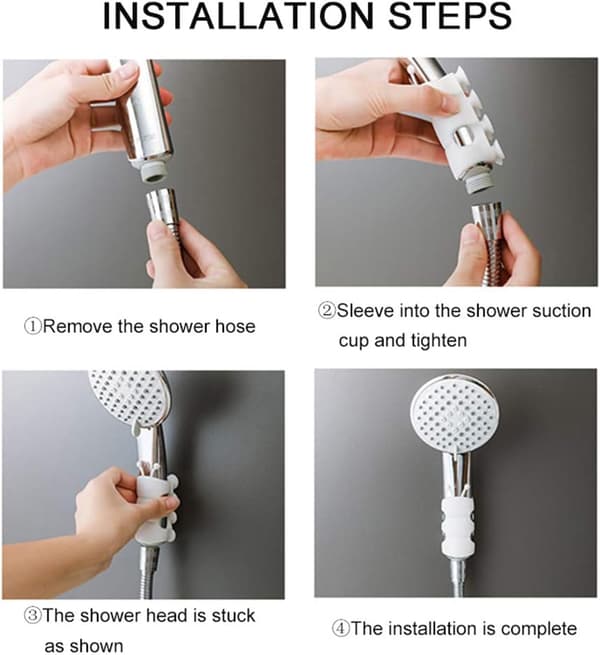 INSTALLATION STEPS

①Remove the shower hose

②Sleeve into the shower suction cup and tighten

③The shower head is stuck as shown

④The installation is complete