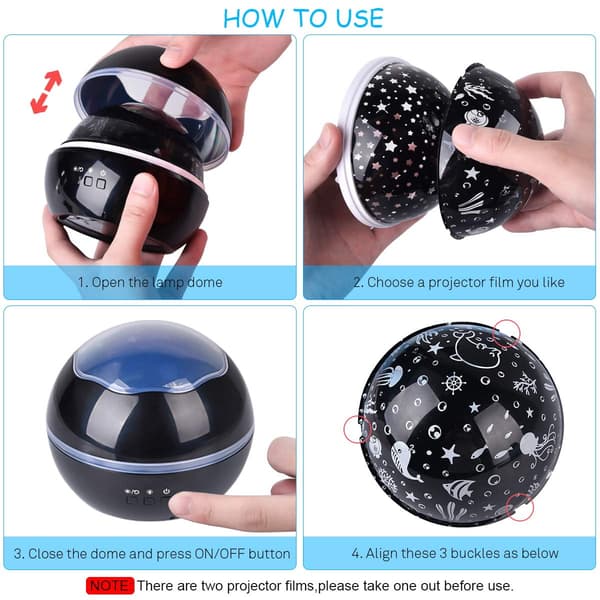 HOW TO USE

1. Open the lamp dome

2. Choose a projector film you like

3. Close the dome and press ON/OFF button

4. Align these 3 buckles as below

NOTE There are two projector films,please take one out before use.