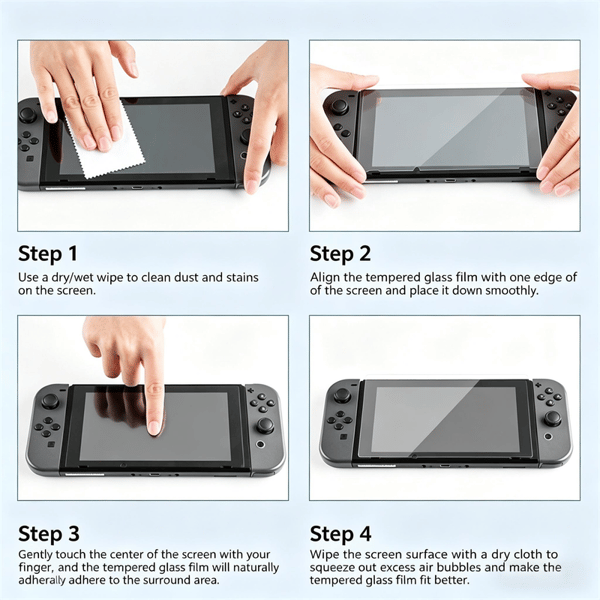 Step 1

Use a dry/wet wipe to clean dust and stains on the screen.

Step 2

Align the tempered glass film with one edge of of the screen and place it down smoothly.

Step 3

Gently touch the center of the screen with your finger, and the tempered glass film will naturally adherally adhere to the surround area.

Step 4

Wipe the screen surface with a dry cloth to squeeze out excess air bubbles and make the tempered glass film fit better.