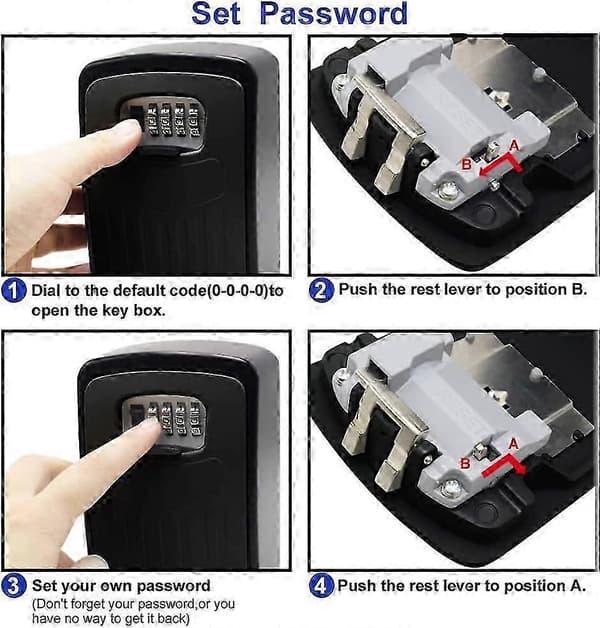 Set Password

A
B

1 Dial to the default code(0-0-0-0)to open the key box.

2 Push the rest lever to position B.

A
B

3 Set your own password
(Don't forget your password,or you have no way to get it back)

4 Push the rest lever to position A.