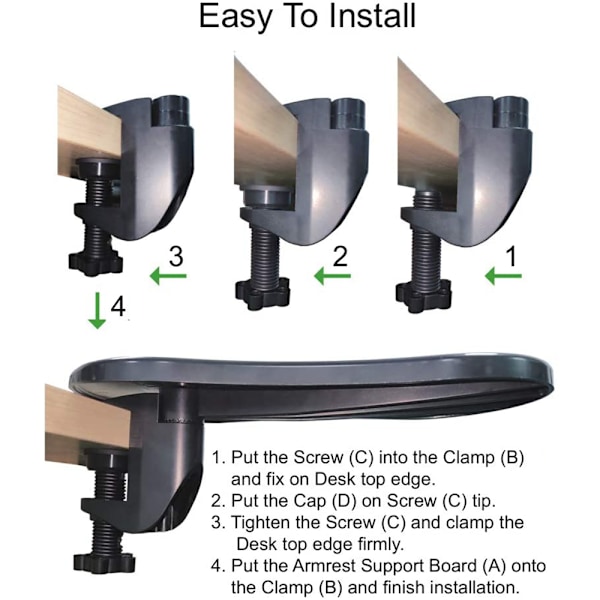 Easy To Install

3

2

1

4

1. Put the Screw (C) into the Clamp (B) and fix on Desk top edge.
2. Put the Cap (D) on Screw (C) tip.
3. Tighten the Screw (C) and clamp the Desk top edge firmly.
4. Put the Armrest Support Board (A) onto the Clamp (B) and finish installation.