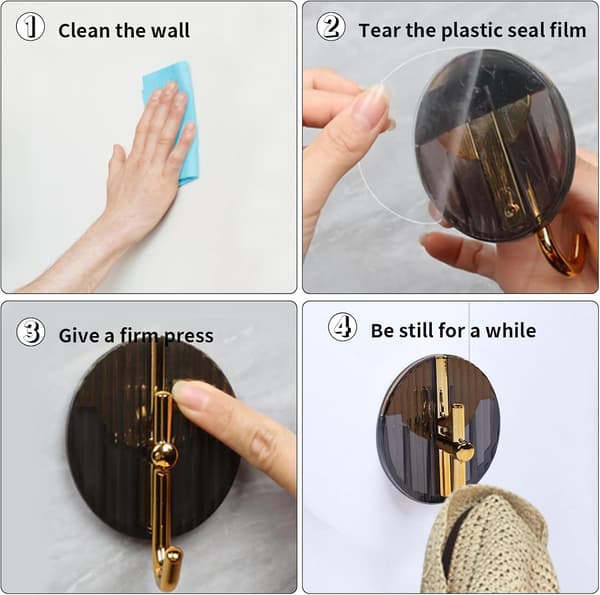 ① Clean the wall

② Tear the plastic seal film

③ Give a firm press

④ Be still for a while